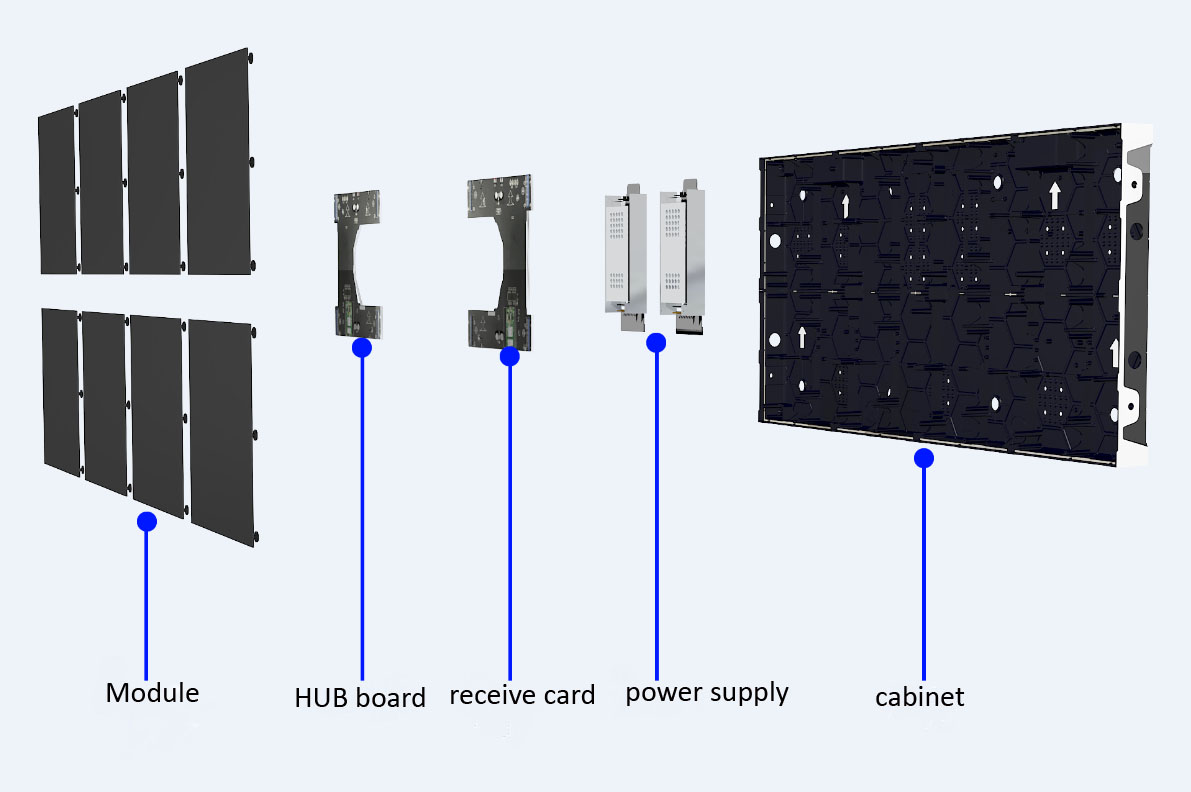 Module

HUB board

receive card

power supply

cabinet